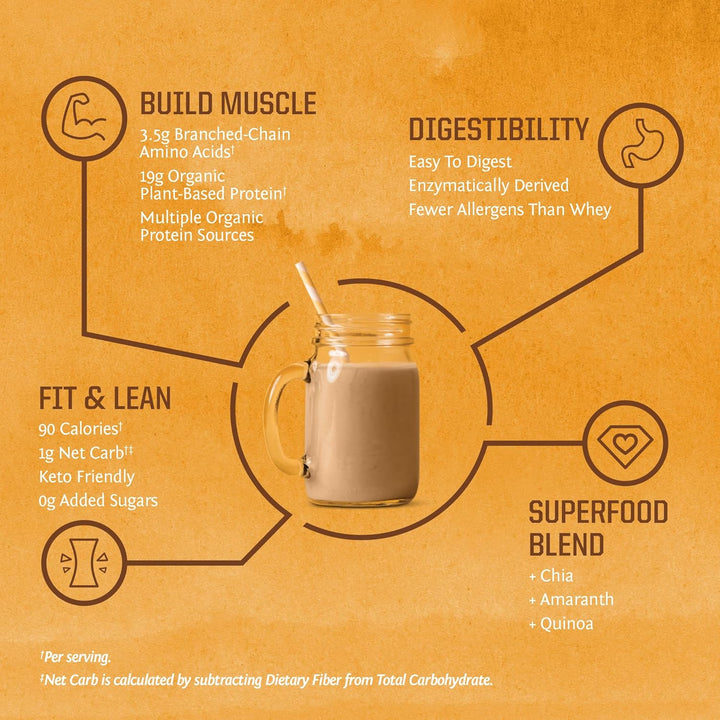 BUILD MUSCLE
3.5g Branched-Chain Amino Acids†
19g Organic Plant-Based Protein†
Multiple Organic Protein Sources

DIGESTIBILITY
Easy To Digest
Enzymatically Derived
Fewer Allergens Than Whey

FIT & LEAN
90 Calories†
1g Net Carb†‡
Keto Friendly
0g Added Sugars

SUPERFOOD BLEND
+ Chia
+ Amaranth
+ Quinoa

†Per serving.
‡Net Carb is calculated by subtracting Dietary Fiber from Total Carbohydrate.