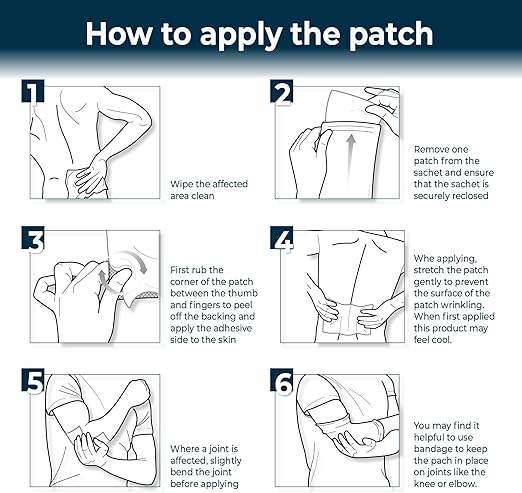 How to apply the patch

1

Wipe the affected area clean

2

Remove one patch from the sachet and ensure that the sachet is securely reclosed

3

First rub the corner of the patch between the thumb and fingers to peel off the backing and apply the adhesive side to the skin

4

Whe applying, stretch the patch gently to prevent the surface of the patch wrinkling. When first applied this product may feel cool.

5

Where a joint is affected, slightly bend the joint before applying

6

You may find it helpful to use bandage to keep the pach in place on joints like the knee or elbow.